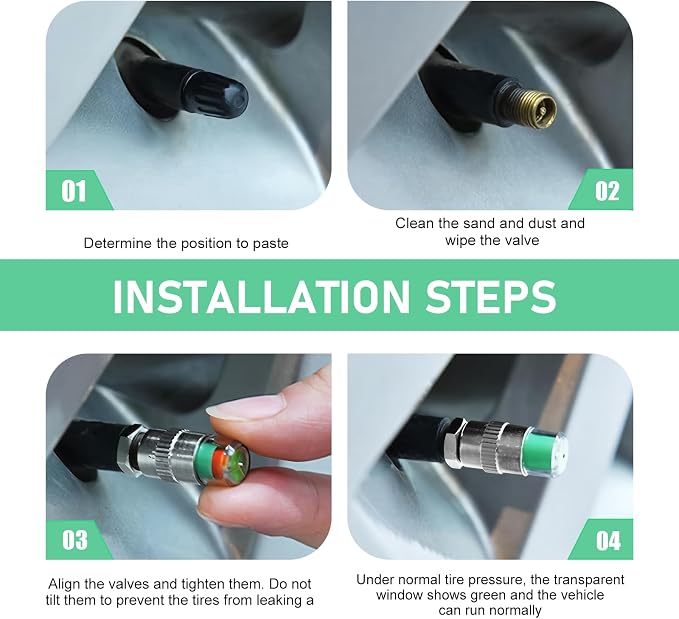 01

Determine the position to paste

02

Clean the sand and dust and wipe the valve

INSTALLATION STEPS

03

Align the valves and tighten them. Do not tilt them to prevent the tires from leaking a

04

Under normal tire pressure, the transparent window shows green and the vehicle can run normally