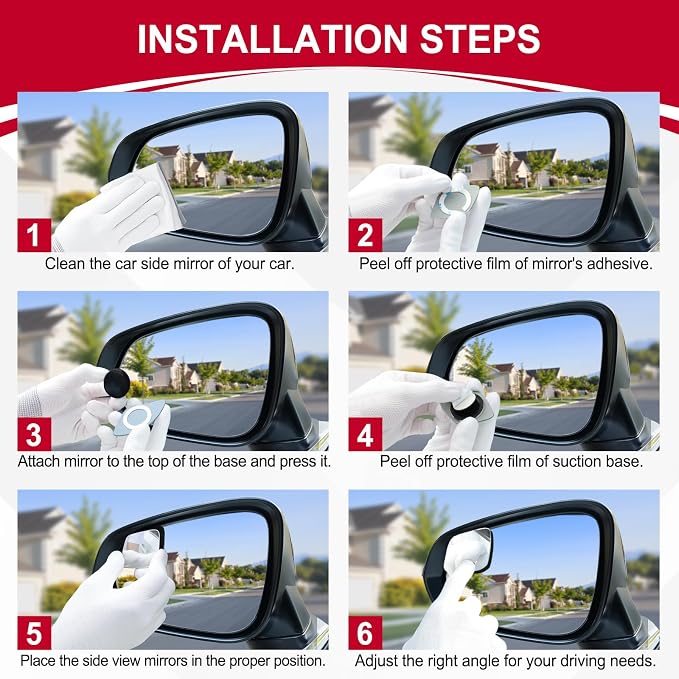 INSTALLATION STEPS

1
Clean the car side mirror of your car.

2
Peel off protective film of mirror's adhesive.

3
Attach mirror to the top of the base and press it.

4
Peel off protective film of suction base.

5
Place the side view mirrors in the proper position.

6
Adjust the right angle for your driving needs.