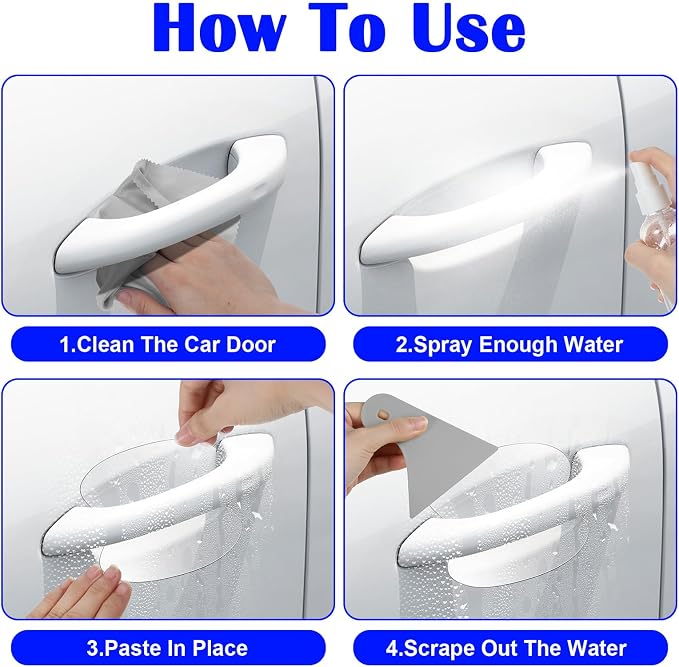 How To Use

1.Clean The Car Door

2.Spray Enough Water

3.Paste In Place

4.Scrape Out The Water