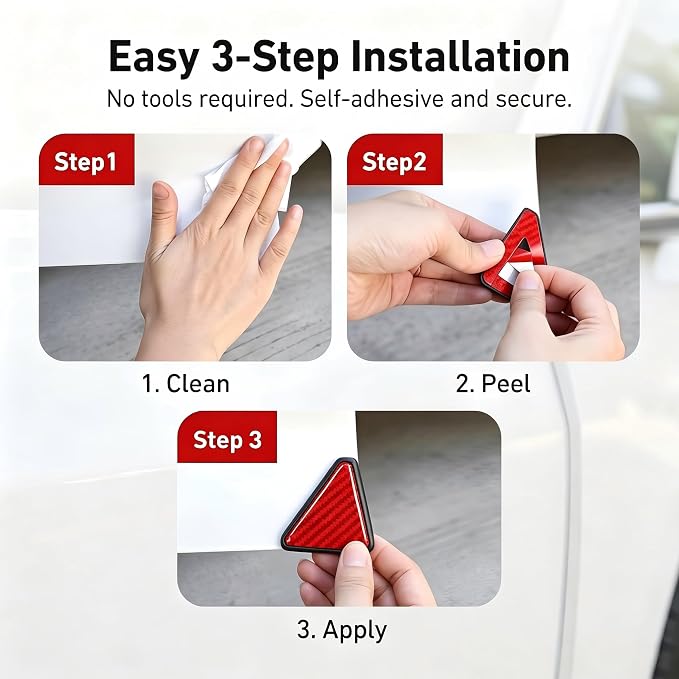 Easy 3-Step Installation

No tools required. Self-adhesive and secure.

Step1

1. Clean

Step2

2. Peel

Step 3

3. Apply