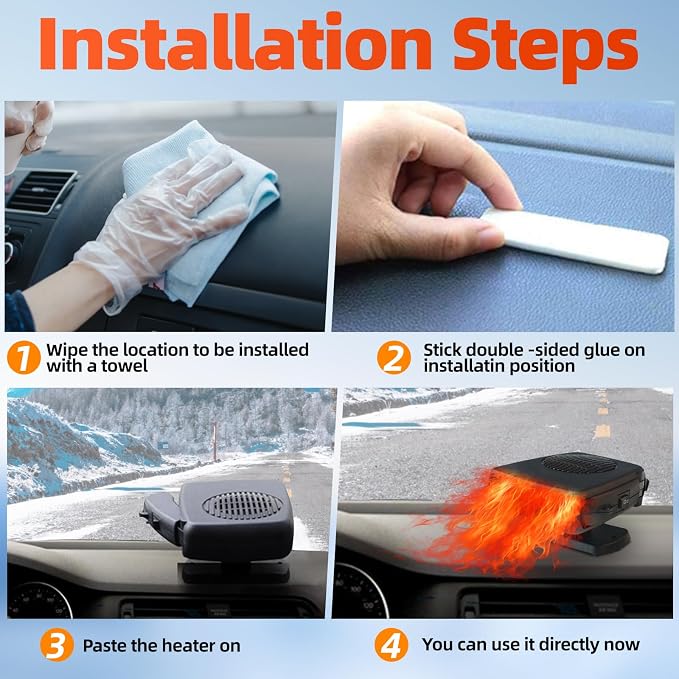 Installation Steps

1 Wipe the location to be installed with a towel

2 Stick double -sided glue on installatin position

3 Paste the heater on

4 You can use it directly now