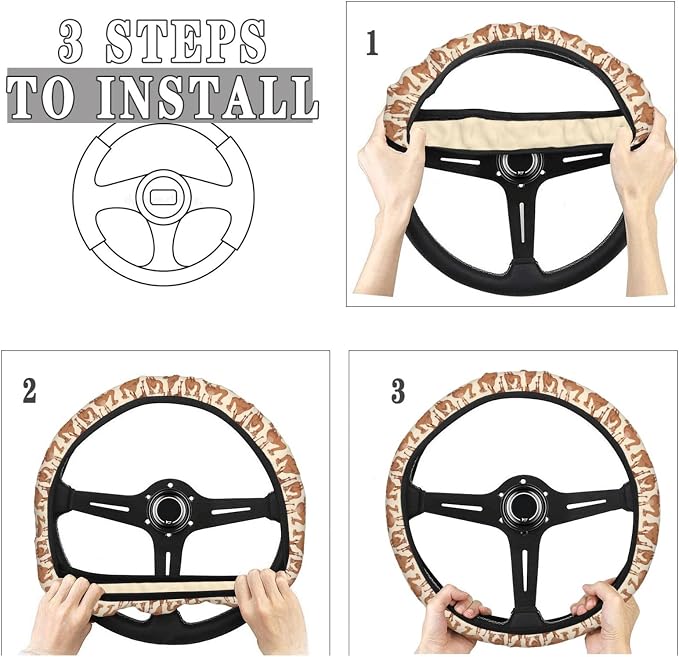 3 STEPS
TO INSTALL

1

2

3