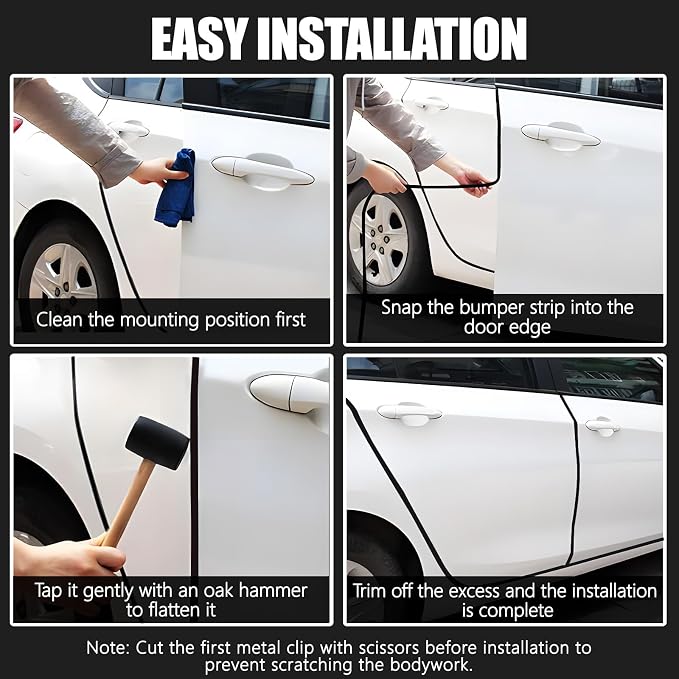 EASY INSTALLATION

Clean the mounting position first

Snap the bumper strip into the door edge

Tap it gently with an oak hammer to flatten it

Trim off the excess and the installation is complete

Note: Cut the first metal clip with scissors before installation to prevent scratching the bodywork.