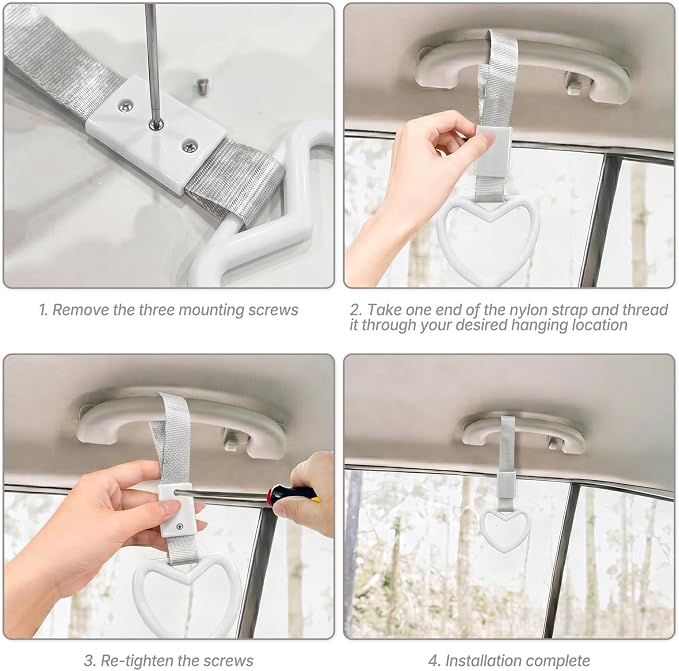 1. Remove the three mounting screws

2. Take one end of the nylon strap and thread it through your desired hanging location

3. Re-tighten the screws

4. Installation complete