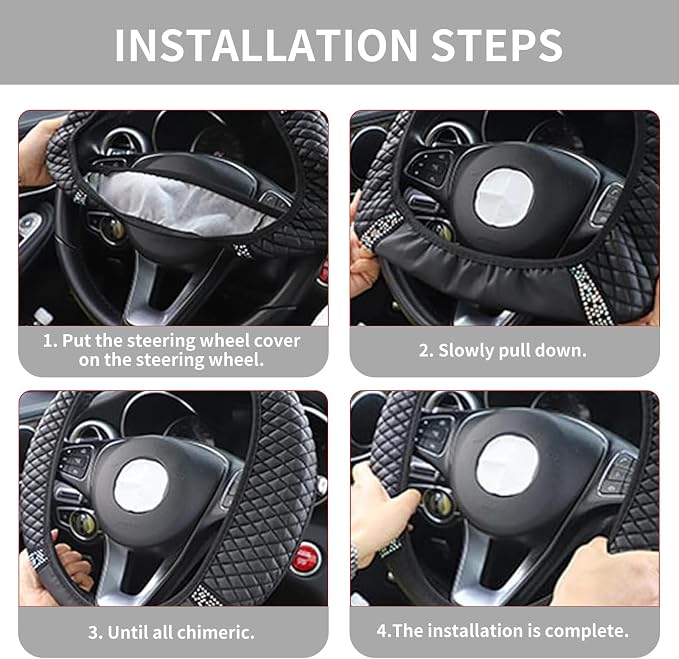 INSTALLATION STEPS

1. Put the steering wheel cover on the steering wheel.

2. Slowly pull down.

3. Until all chimeric.

4.The installation is complete.