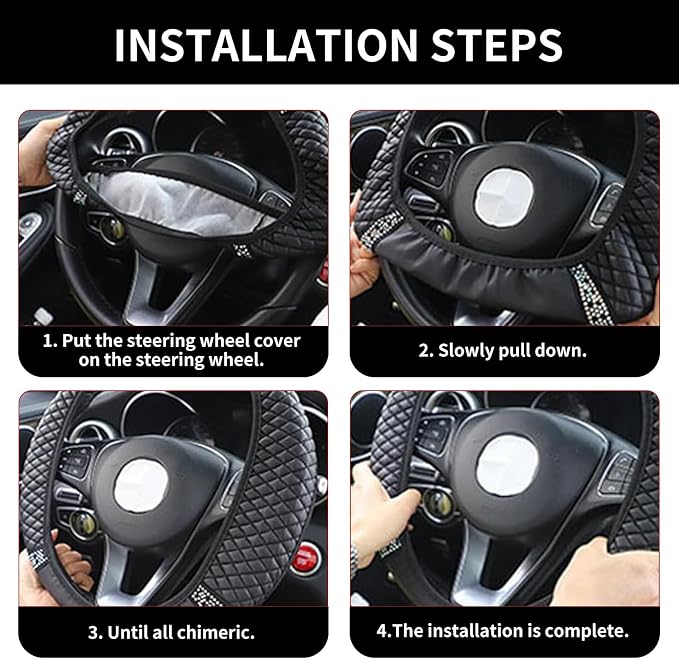 INSTALLATION STEPS

1. Put the steering wheel cover on the steering wheel.

2. Slowly pull down.

3. Until all chimeric.

4.The installation is complete.