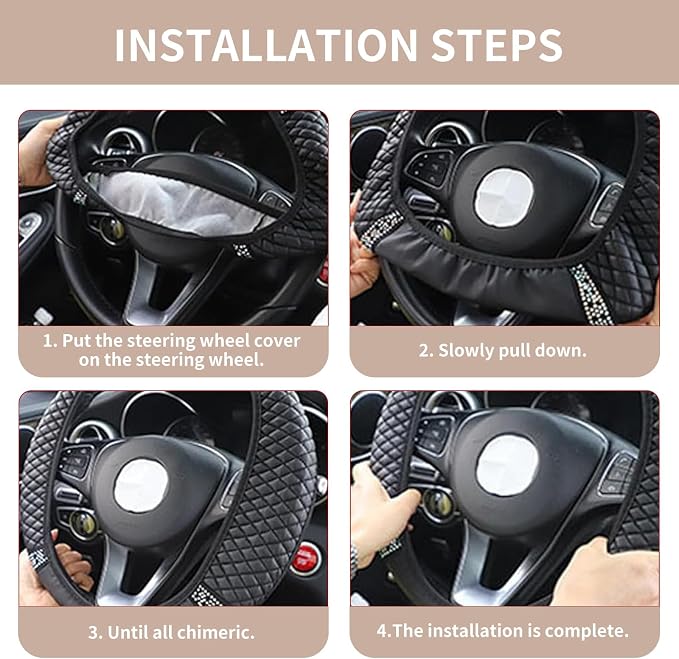 INSTALLATION STEPS

1. Put the steering wheel cover on the steering wheel.

2. Slowly pull down.

3. Until all chimeric.

4.The installation is complete.