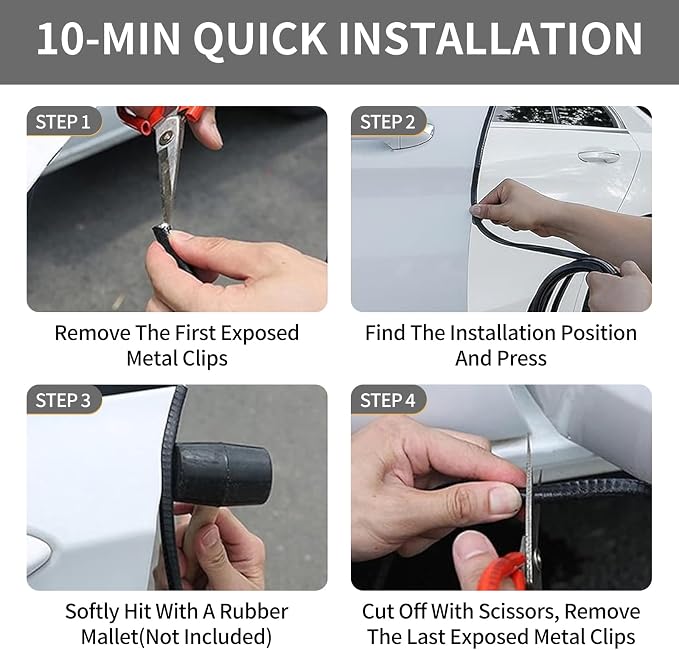 10-MIN QUICK INSTALLATION

STEP 1

Remove The First Exposed Metal Clips

STEP 2

Find The Installation Position And Press

STEP 3

Softly Hit With A Rubber Mallet(Not Included)

STEP 4

Cut Off With Scissors, Remove The Last Exposed Metal Clips