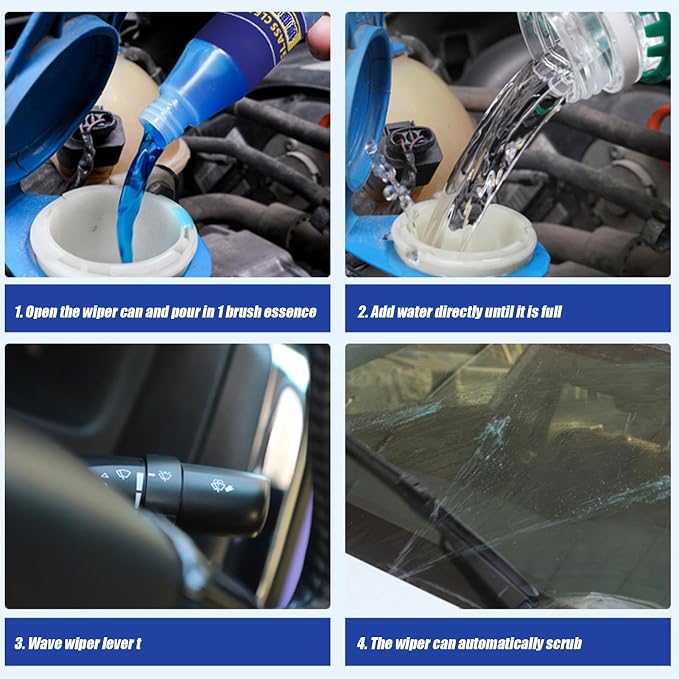 1. Open the wiper can and pour in 1 brush essence

2. Add water directly until it is full

3. Wave wiper lever t

4. The wiper can automatically scrub