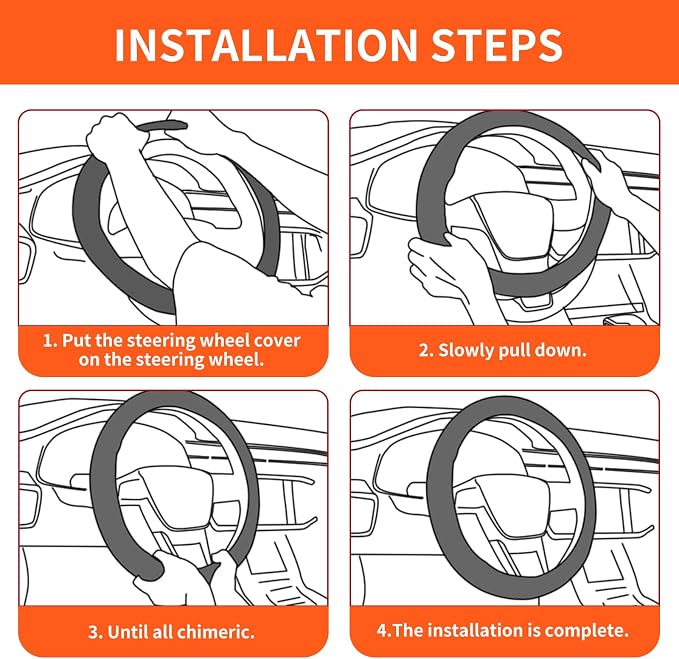 INSTALLATION STEPS

1. Put the steering wheel cover on the steering wheel.

2. Slowly pull down.

3. Until all chimeric.

4.The installation is complete.