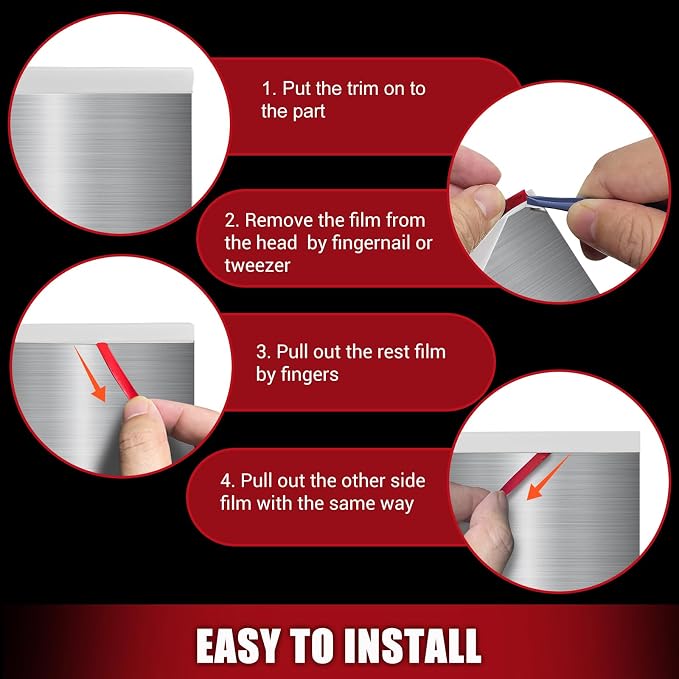 1. Put the trim on to the part

2. Remove the film from the head  by fingernail or tweezer

3. Pull out the rest film by fingers

4. Pull out the other side film with the same way

EASY TO INSTALL