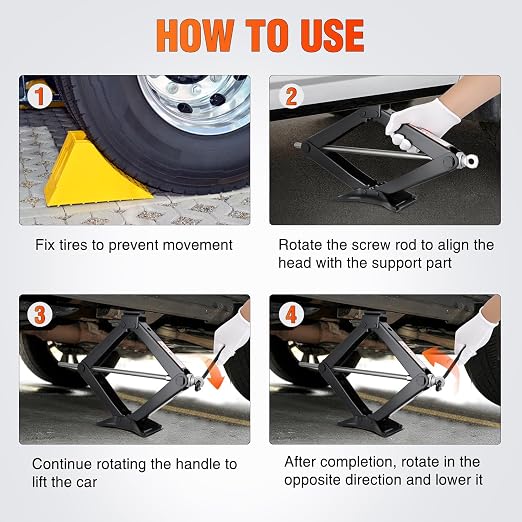 HOW TO USE

1

Fix tires to prevent movement

2

Rotate the screw rod to align the head with the support part

3

Continue rotating the handle to lift the car

4

After completion, rotate in the opposite direction and lower it