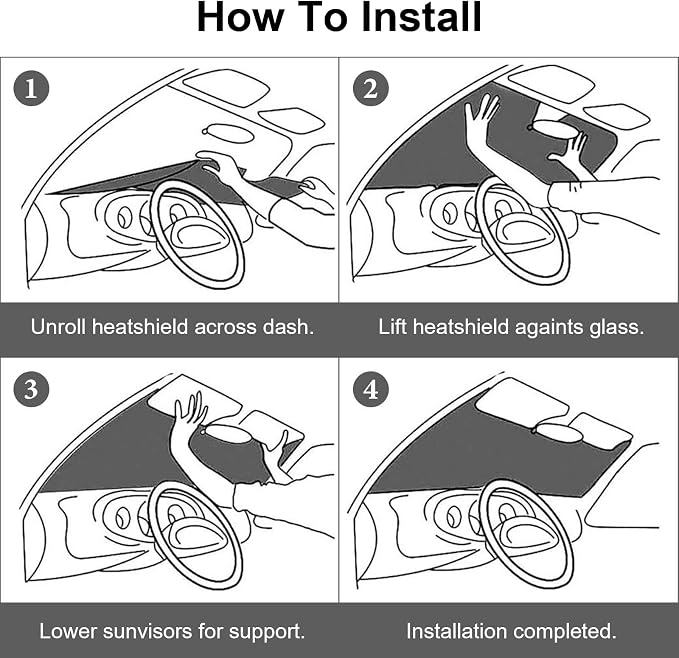 How To Install

1

Unroll heatshield across dash.

2

Lift heatshield againts glass.

3

Lower sunvisors for support.

4

Installation completed.