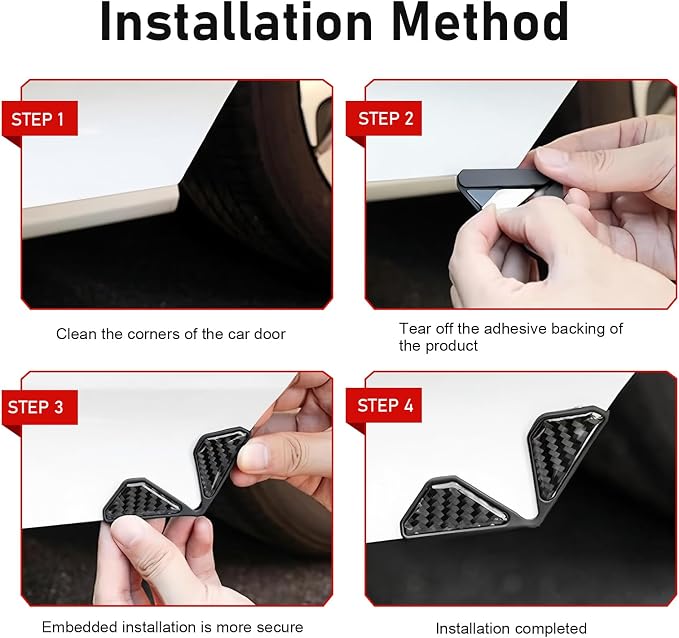 Installation Method

STEP 1

Clean the corners of the car door

STEP 2

Tear off the adhesive backing of the product

STEP 3

Embedded installation is more secure

STEP 4

Installation completed