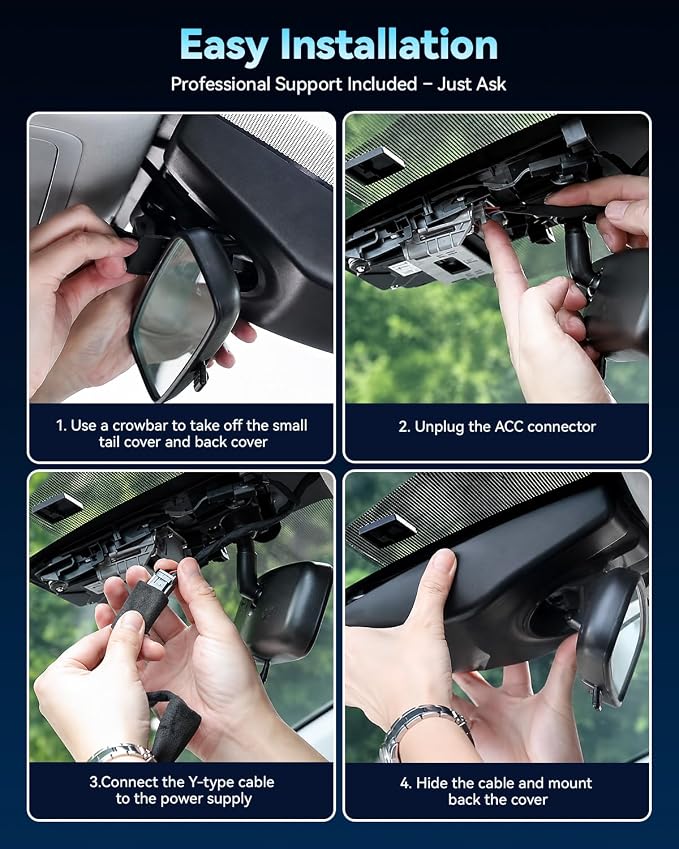 Easy Installation

Professional Support Included – Just Ask

1. Use a crowbar to take off the small tail cover and back cover

2. Unplug the ACC connector

3.Connect the Y-type cable to the power supply

4. Hide the cable and mount back the cover