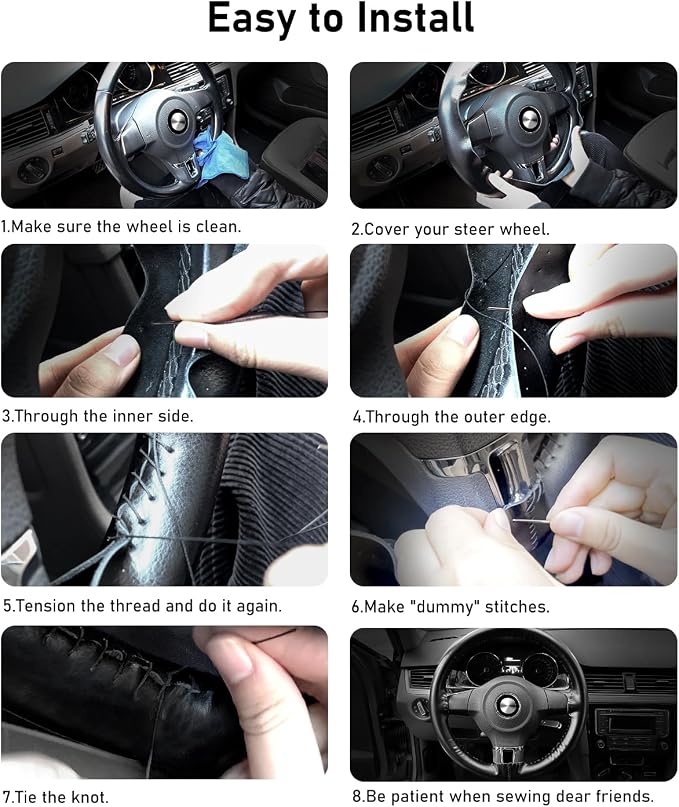 Easy to Install

1.Make sure the wheel is clean.

2.Cover your steer wheel.

3.Through the inner side.

4.Through the outer edge.

5.Tension the thread and do it again.

6.Make "dummy" stitches.

7.Tie the knot.

8.Be patient when sewing dear friends.