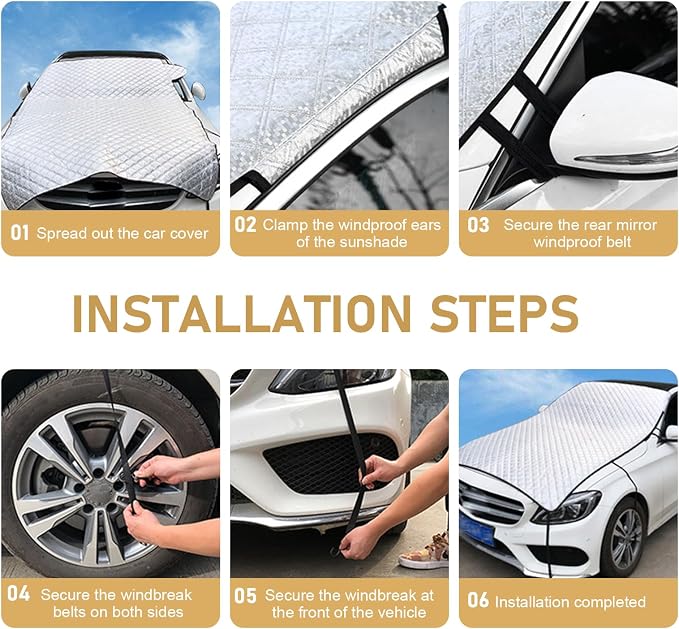 01 Spread out the car cover

02 Clamp the windproof ears of the sunshade

03 Secure the rear mirror windproof belt

INSTALLATION STEPS

04 Secure the windbreak belts on both sides

05 Secure the windbreak at the front of the vehicle

06 Installation completed