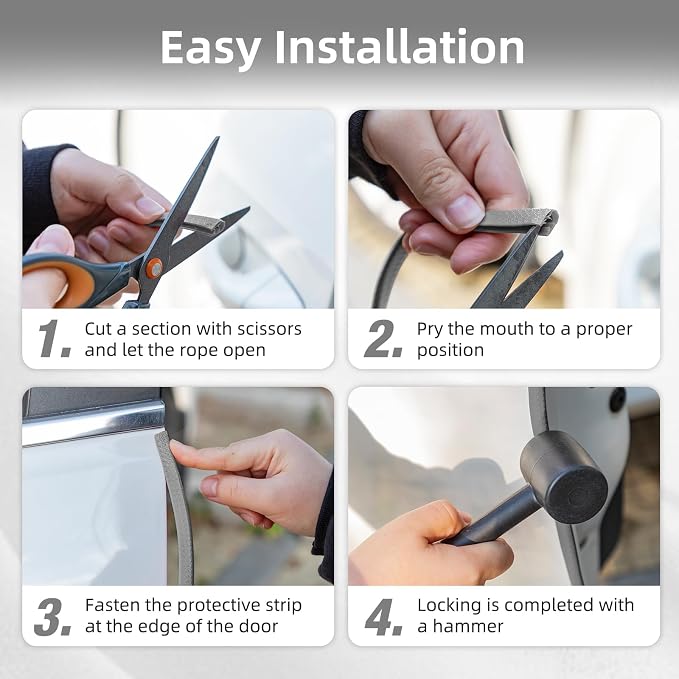 Easy Installation

1. Cut a section with scissors and let the rope open

2. Pry the mouth to a proper position

3. Fasten the protective strip at the edge of the door

4. Locking is completed with a hammer