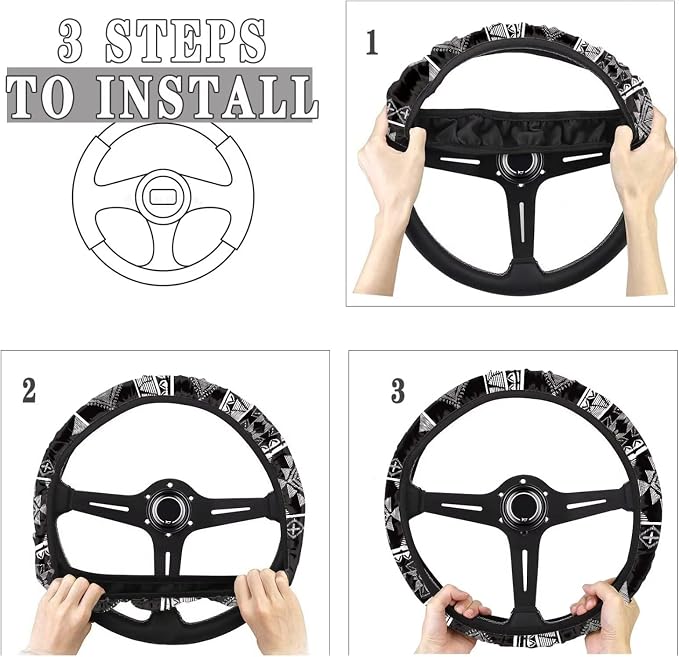 3 STEPS
TO INSTALL

1

2

3