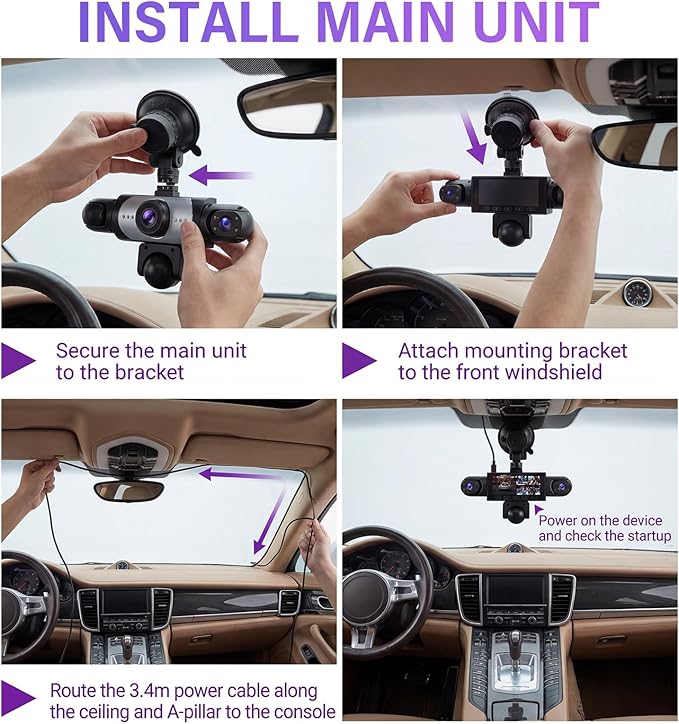 INSTALL MAIN UNIT

Secure the main unit to the bracket

Attach mounting bracket to the front windshield

Power on the device and check the startup

Route the 3.4m power cable along the ceiling and A-pillar to the console