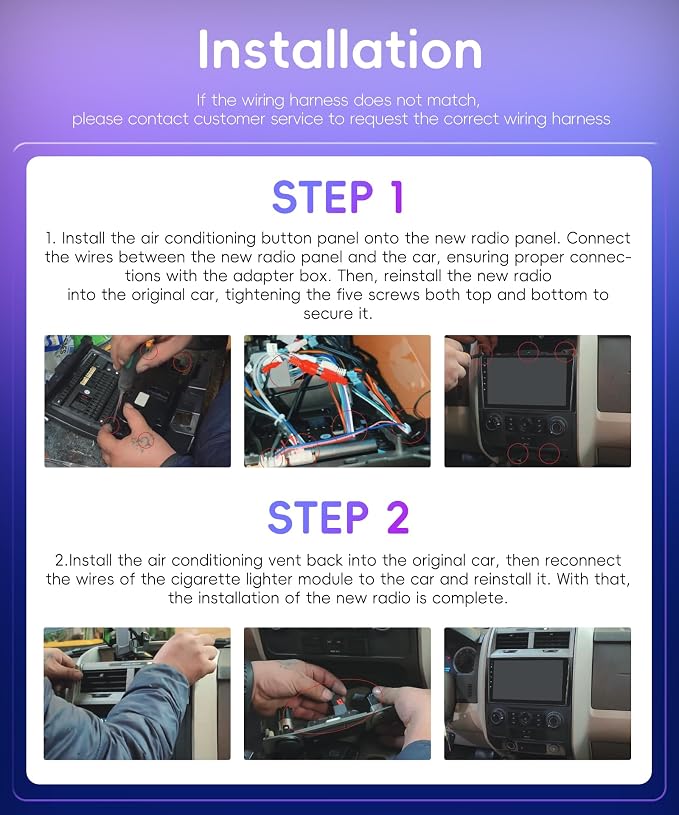 Installation

If the wiring harness does not match, please contact customer service to request the correct wiring harness

STEP 1

1. Install the air conditioning button panel onto the new radio panel. Connect the wires between the new radio panel and the car, ensuring proper connections with the adapter box. Then, reinstall the new radio into the original car, tightening the five screws both top and bottom to secure it.

STEP 2

2.Install the air conditioning vent back into the original car, then reconnect the wires of the cigarette lighter module to the car and reinstall it. With that, the installation of the new radio is complete.