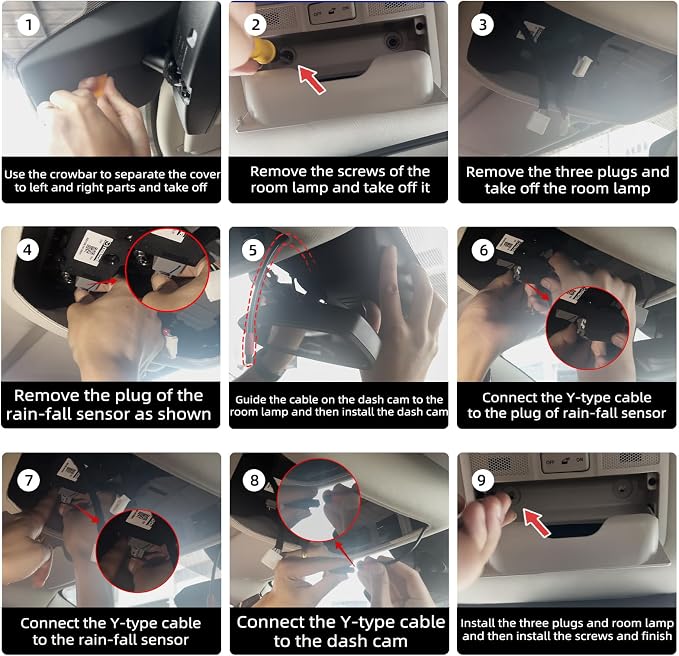 1

Use the crowbar to separate the cover to left and right parts and take off

2

Remove the screws of the room lamp and take off it

3

Remove the three plugs and take off the room lamp

4

Remove the plug of the rain-fall sensor as shown

5

Guide the cable on the dash cam to the room lamp and then install the dash cam

6

Connect the Y-type cable to the plug of rain-fall sensor

7

Connect the Y-type cable to the rain-fall sensor

8

Connect the Y-type cable to the dash cam

9

Install the three plugs and room lamp and then install the screws and finish