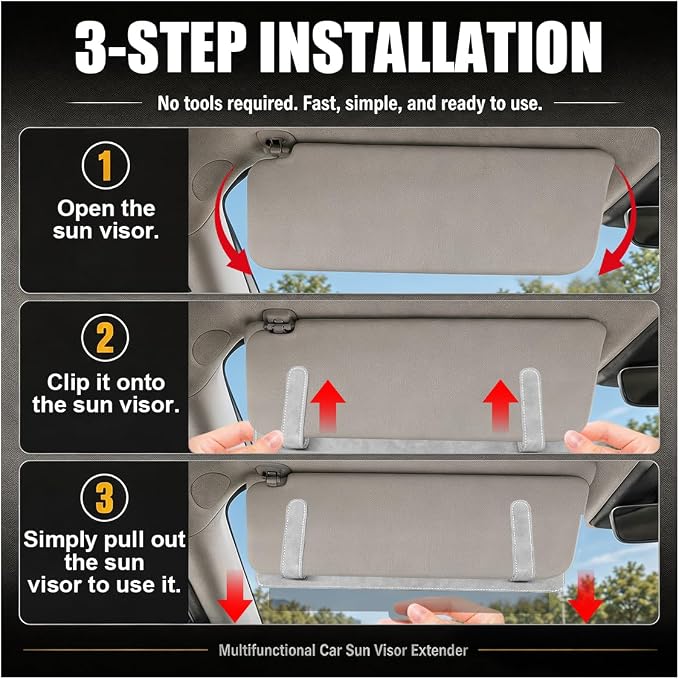 3-STEP INSTALLATION

No tools required. Fast, simple, and ready to use.

1
Open the sun visor.

2
Clip it onto the sun visor.

3
Simply pull out the sun visor to use it.

Multifunctional Car Sun Visor Extender