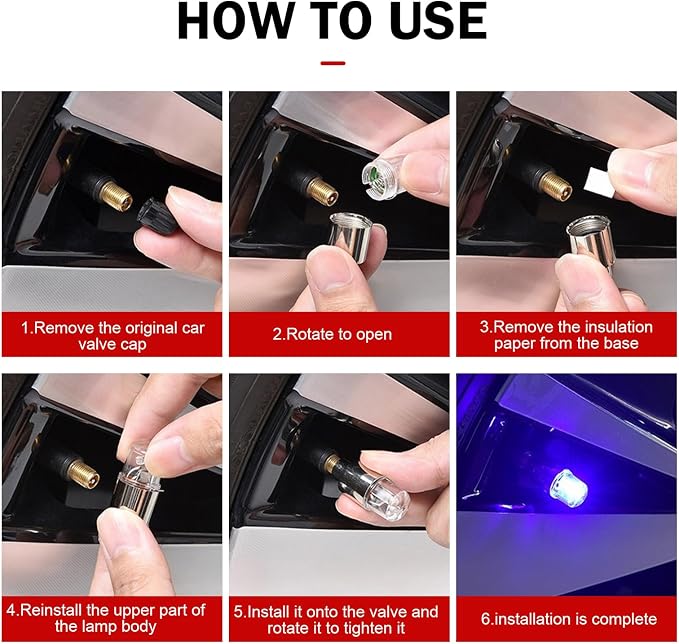 HOW TO USE

1.Remove the original car valve cap

2.Rotate to open

3.Remove the insulation paper from the base

4.Reinstall the upper part of the lamp body

5.Install it onto the valve and rotate it to tighten it

6.installation is complete