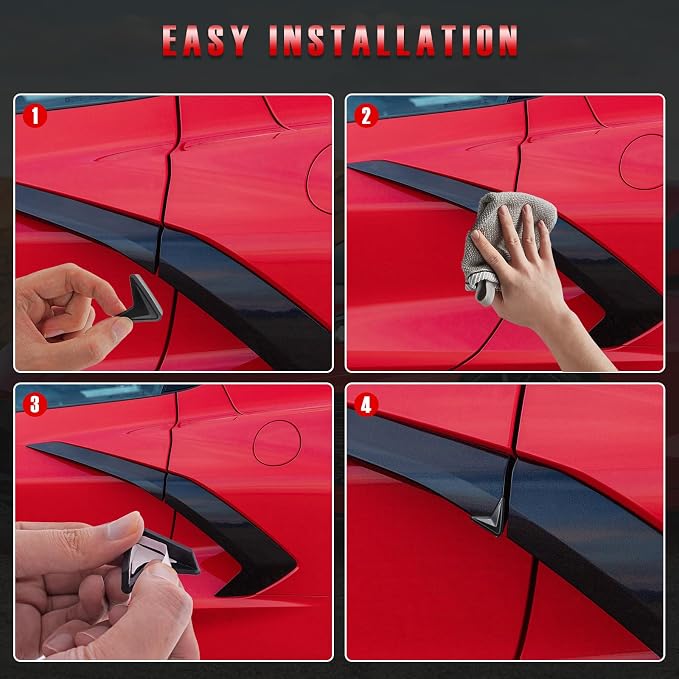 EASY INSTALLATION

1

2

3

4