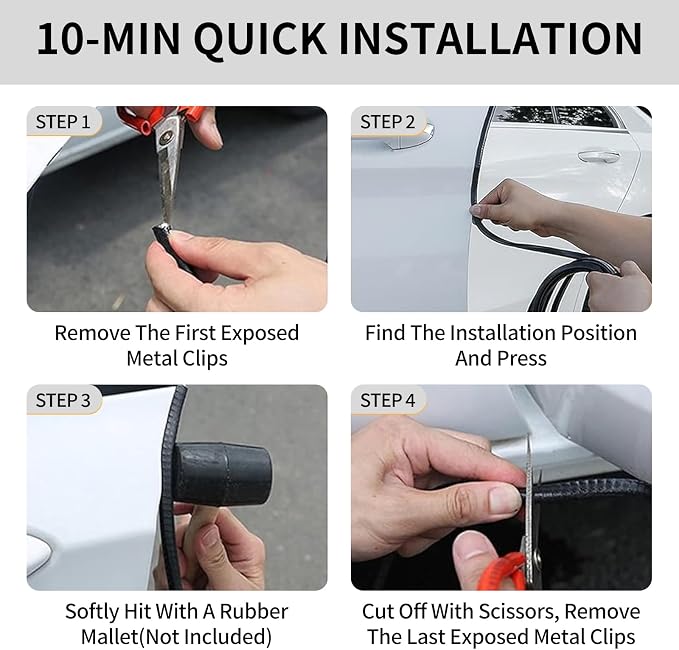 10-MIN QUICK INSTALLATION

STEP 1

Remove The First Exposed Metal Clips

STEP 2

Find The Installation Position And Press

STEP 3

Softly Hit With A Rubber Mallet(Not Included)

STEP 4

Cut Off With Scissors, Remove The Last Exposed Metal Clips