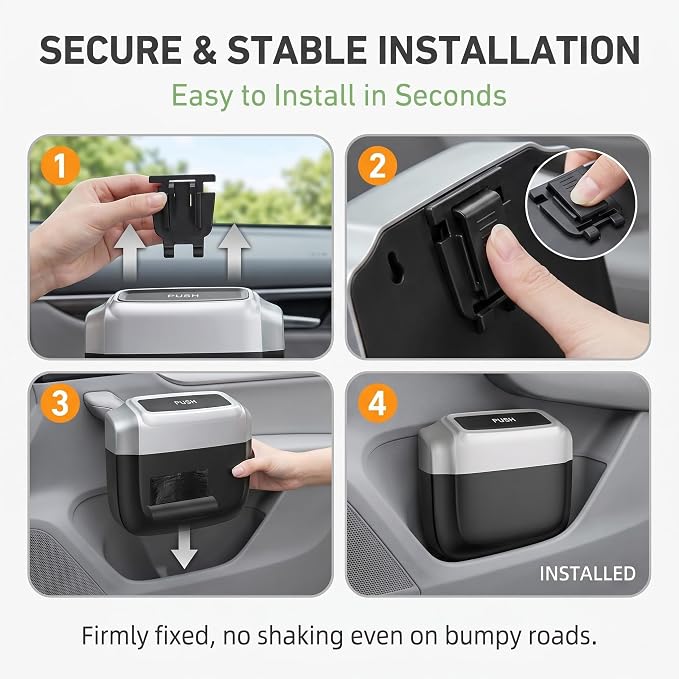 SECURE & STABLE INSTALLATION
Easy to Install in Seconds

1

PUSH

2

3

PUSH

4

PUSH

INSTALLED

Firmly fixed, no shaking even on bumpy roads.