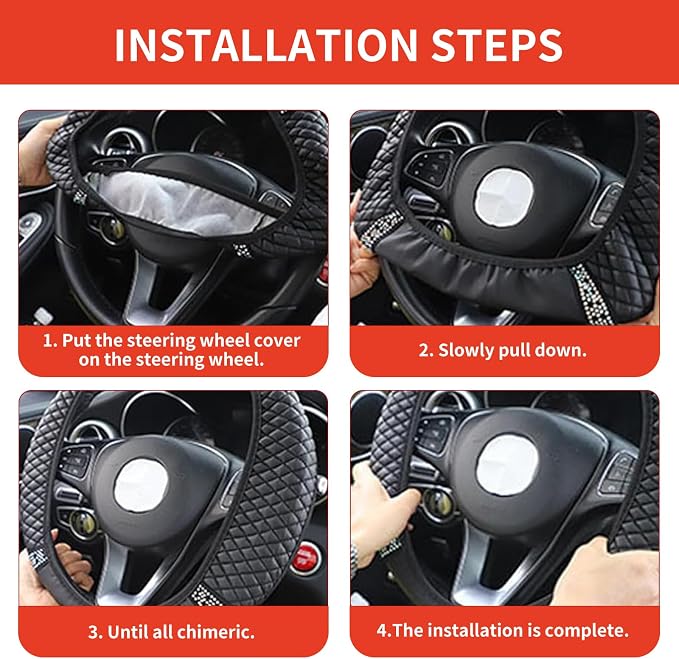 INSTALLATION STEPS

1. Put the steering wheel cover on the steering wheel.

2. Slowly pull down.

3. Until all chimeric.

4.The installation is complete.