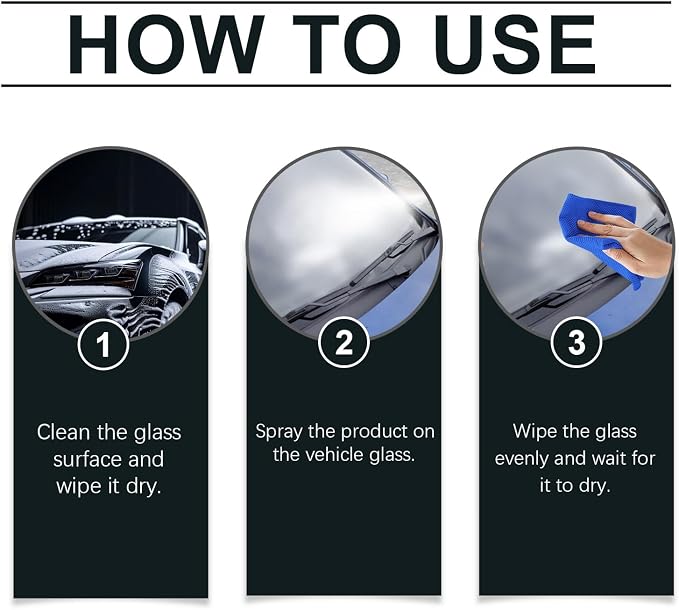 HOW TO USE

1

Clean the glass surface and wipe it dry.

2

Spray the product on the vehicle glass.

3

Wipe the glass evenly and wait for it to dry.