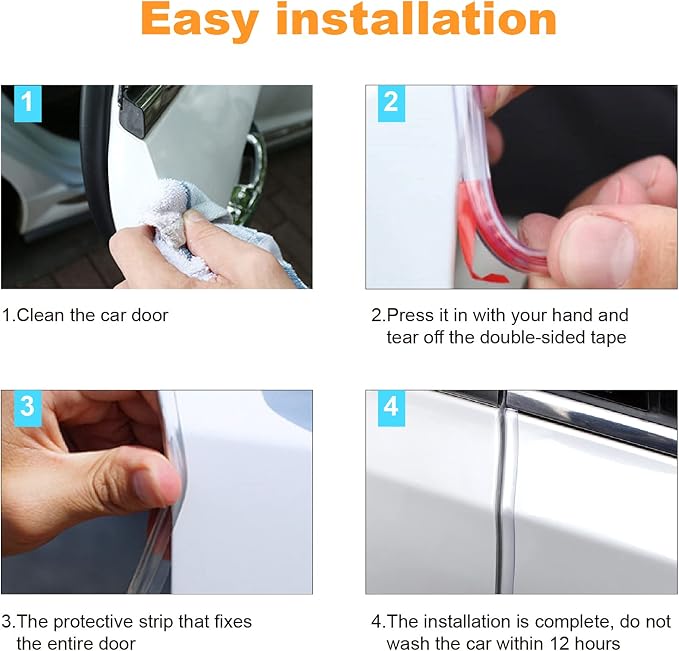 Easy installation

1

1.Clean the car door

2

2.Press it in with your hand and tear off the double-sided tape

3

3.The protective strip that fixes the entire door

4

4.The installation is complete, do not wash the car within 12 hours