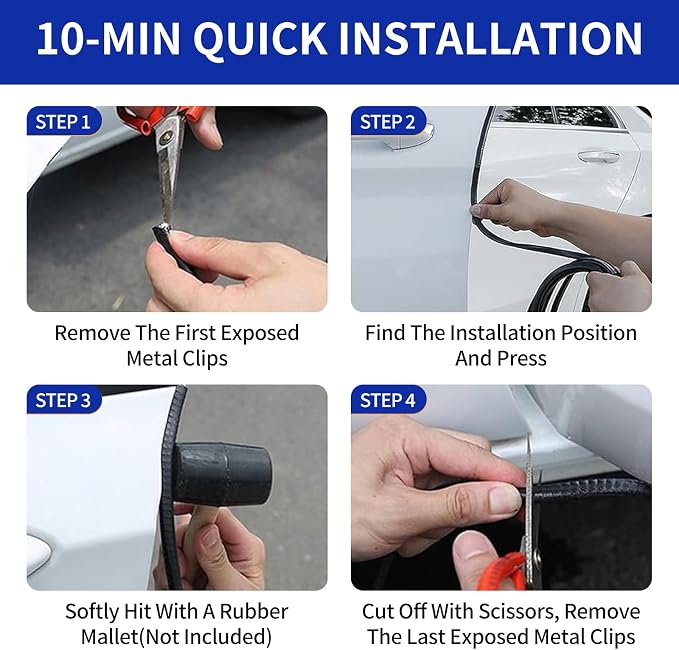 10-MIN QUICK INSTALLATION

STEP 1

Remove The First Exposed Metal Clips

STEP 2

Find The Installation Position And Press

STEP 3

Softly Hit With A Rubber Mallet(Not Included)

STEP 4

Cut Off With Scissors, Remove The Last Exposed Metal Clips