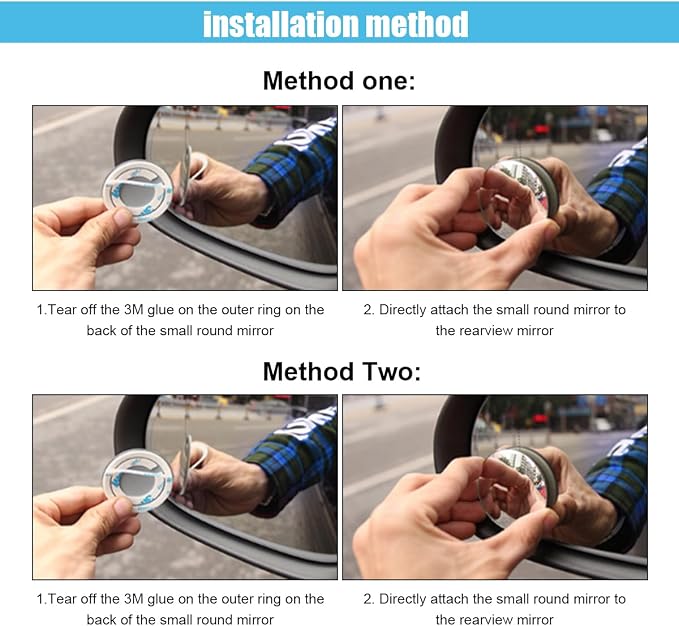 installation method

Method one:

1.Tear off the 3M glue on the outer ring on the back of the small round mirror

2. Directly attach the small round mirror to the rearview mirror

Method Two:

1.Tear off the 3M glue on the outer ring on the back of the small round mirror

2. Directly attach the small round mirror to the rearview mirror