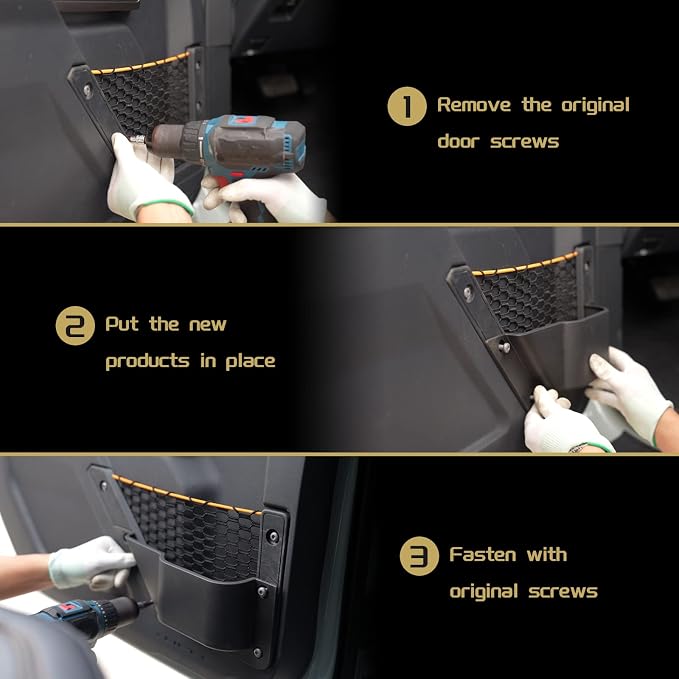 1 Remove the original door screws

2 Put the new products in place

3 Fasten with original screws