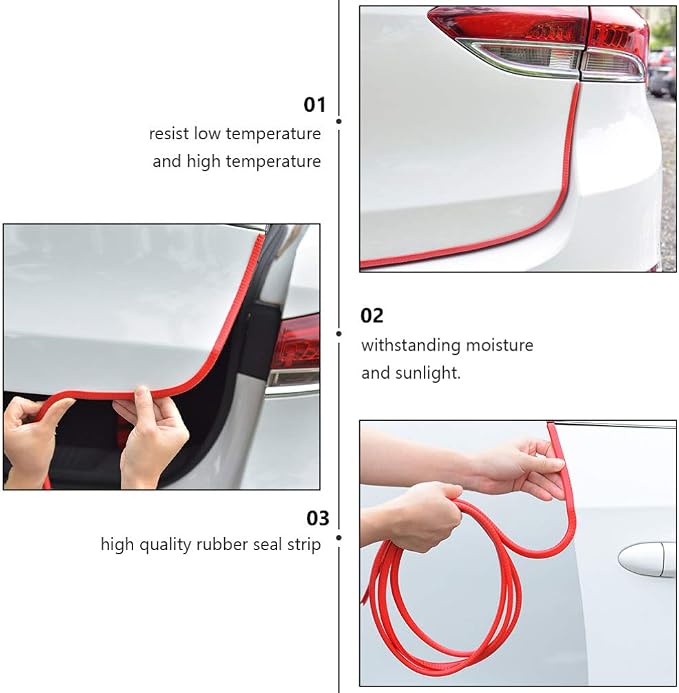 01

resist low temperature and high temperature

02

withstanding moisture and sunlight.

03

high quality rubber seal strip