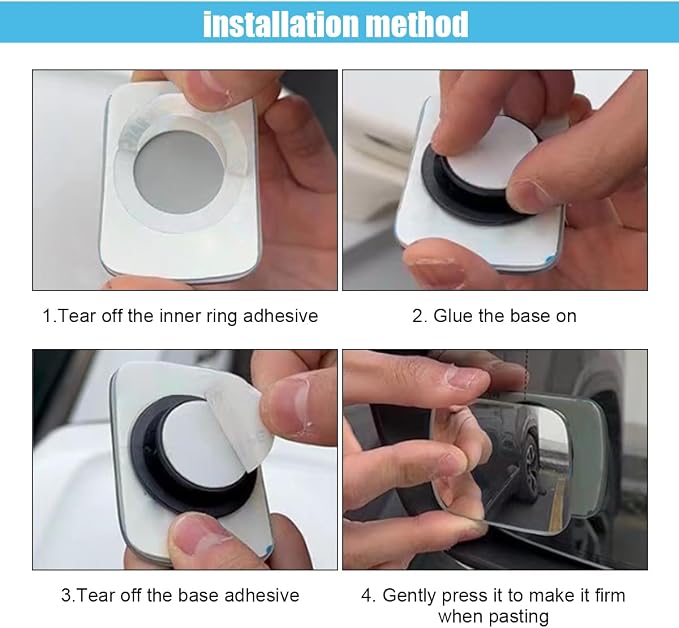 installation method

1.Tear off the inner ring adhesive

2. Glue the base on

3.Tear off the base adhesive

4. Gently press it to make it firm when pasting