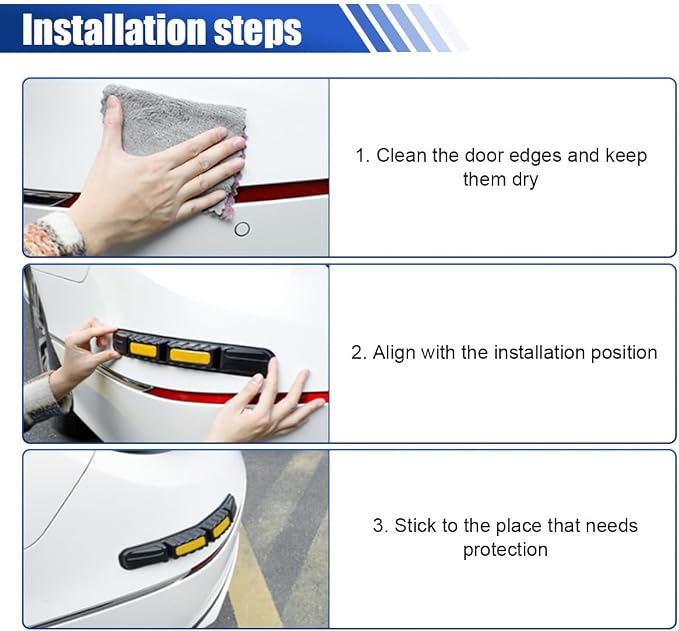 Installation steps

1. Clean the door edges and keep them dry

2. Align with the installation position

3. Stick to the place that needs protection