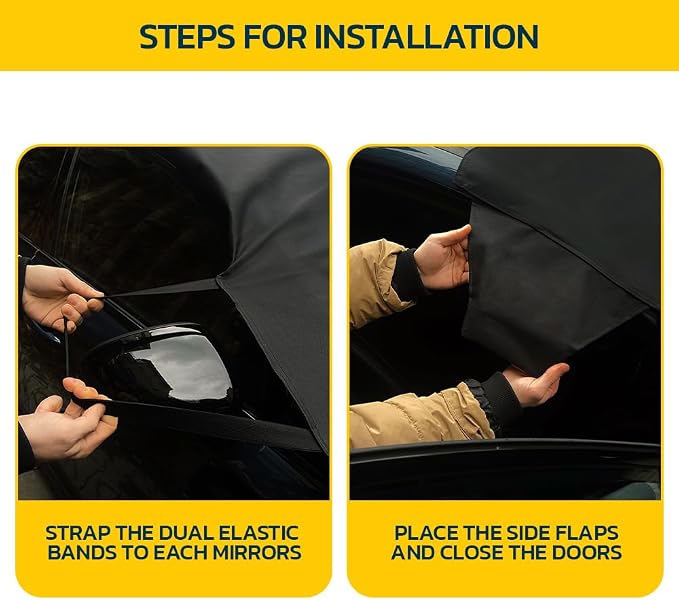 STEPS FOR INSTALLATION

STRAP THE DUAL ELASTIC BANDS TO EACH MIRRORS

PLACE THE SIDE FLAPS AND CLOSE THE DOORS