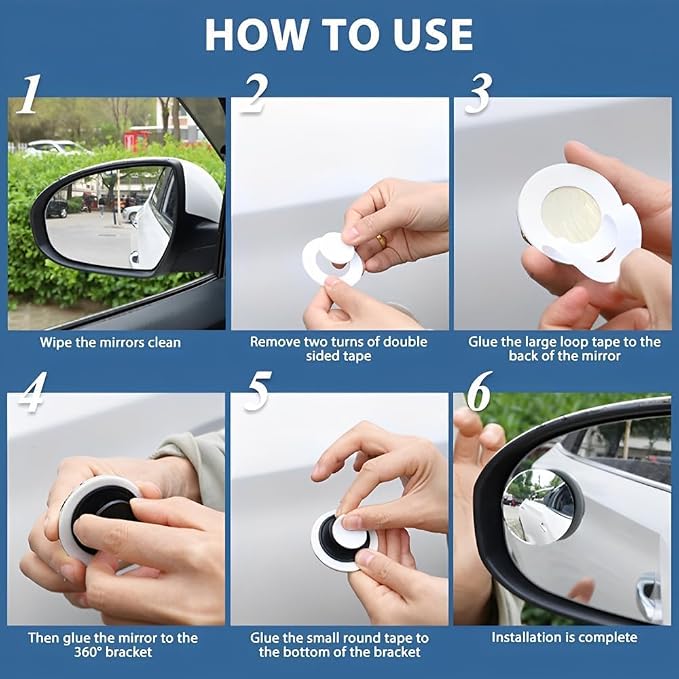 HOW TO USE

1

Wipe the mirrors clean

2

Remove two turns of double sided tape

3

Glue the large loop tape to the back of the mirror

4

Then glue the mirror to the 360° bracket

5

Glue the small round tape to the bottom of the bracket

6

Installation is complete