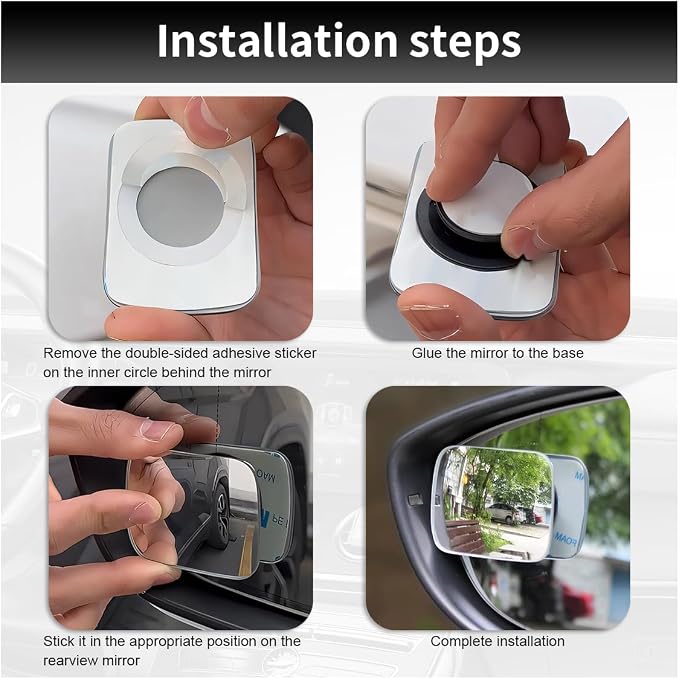 Installation steps

Remove the double-sided adhesive sticker on the inner circle behind the mirror

Glue the mirror to the base

Stick it in the appropriate position on the rearview mirror

Complete installation