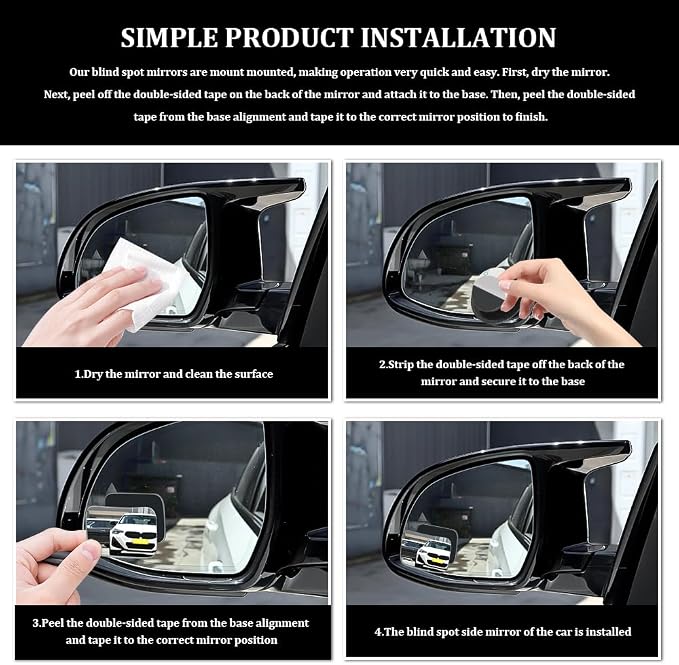 SIMPLE PRODUCT INSTALLATION

Our blind spot mirrors are mount mounted, making operation very quick and easy. First, dry the mirror. Next, peel off the double-sided tape on the back of the mirror and attach it to the base. Then, peel the double-sided tape from the base alignment and tape it to the correct mirror position to finish.

1.Dry the mirror and clean the surface

2.Strip the double-sided tape off the back of the mirror and secure it to the base

3.Peel the double-sided tape from the base alignment and tape it to the correct mirror position

4.The blind spot side mirror of the car is installed