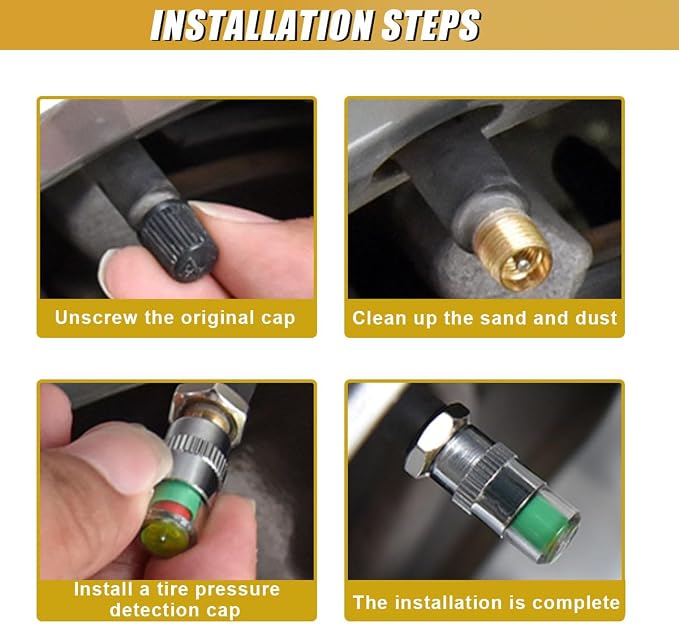 INSTALLATION STEPS

Unscrew the original cap

Clean up the sand and dust

Install a tire pressure detection cap

The installation is complete