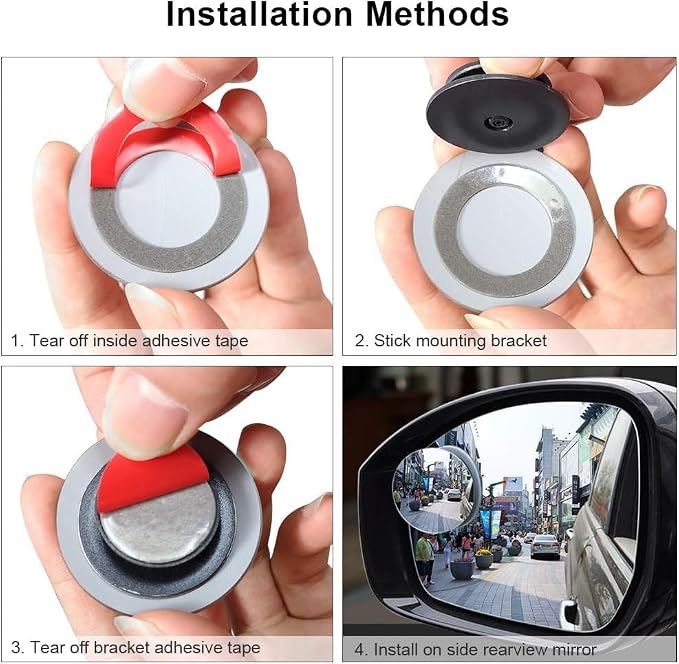 Installation Methods

1. Tear off inside adhesive tape

2. Stick mounting bracket

3. Tear off bracket adhesive tape

4. Install on side rearview mirror