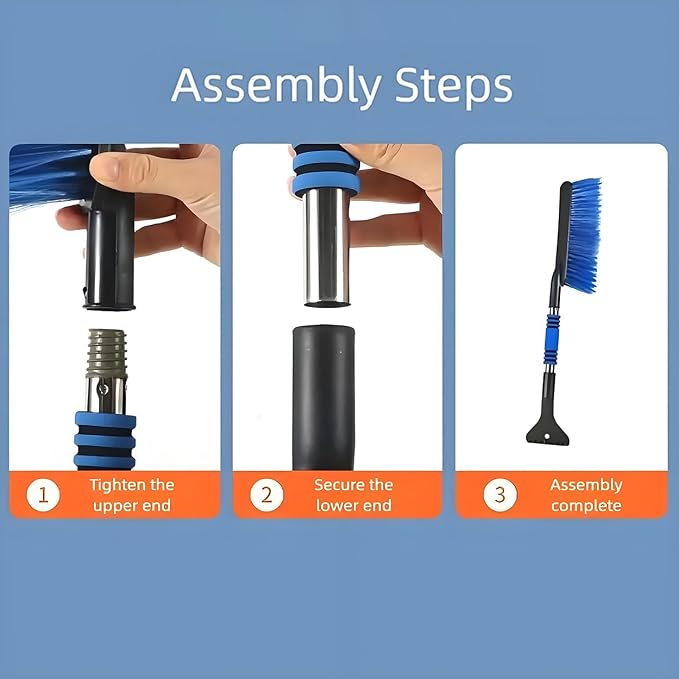 Assembly Steps

1 Tighten the upper end

2 Secure the lower end

3 Assembly complete