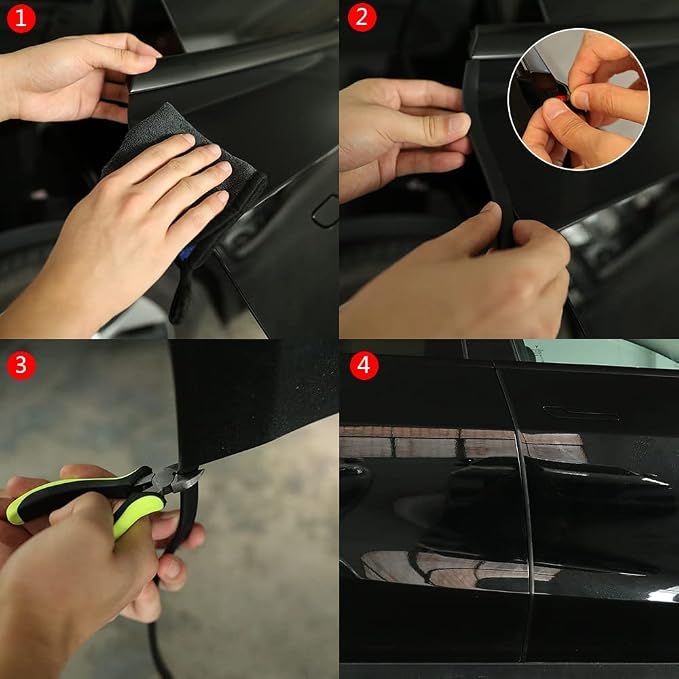 1

2

3

4